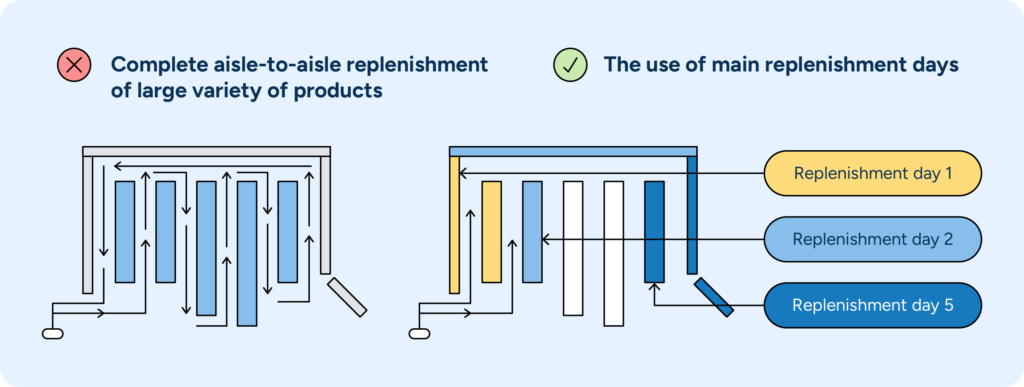 Complete aisle-to-aisle replenishment of large variety of products

The use of main replenishment days

Replenishment day 1

Replenishment day 2

Replenishment day 5